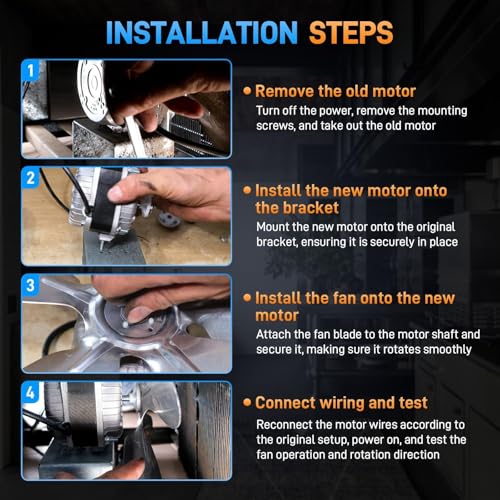 INSTALLATION STEPS

1

• Remove the old motor
Turn off the power, remove the mounting screws, and take out the old motor

2

• Install the new motor onto the bracket
Mount the new motor onto the original bracket, ensuring it is securely in place

3

• Install the fan onto the new motor
Attach the fan blade to the motor shaft and secure it, making sure it rotates smoothly

4

• Connect wiring and test
Reconnect the motor wires according to the original setup, power on, and test the fan operation and rotation direction