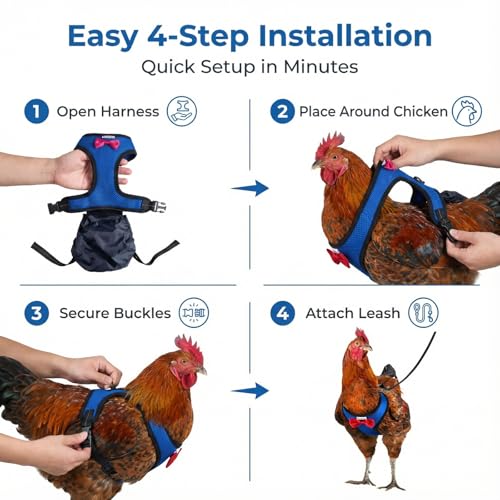 Easy 4-Step Installation

Quick Setup in Minutes

1 Open Harness

2 Place Around Chicken

3 Secure Buckles

4 Attach Leash