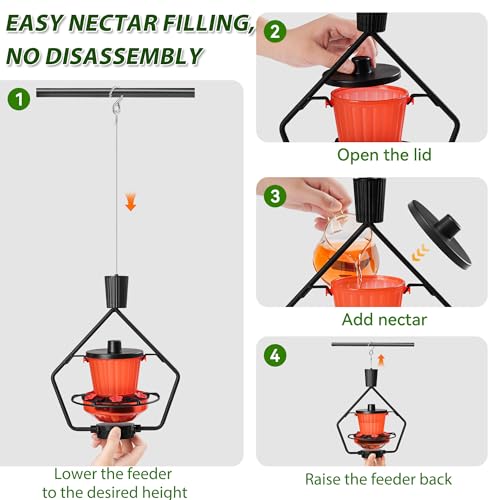 EASY NECTAR FILLING, NO DISASSEMBLY

1

Lower the feeder to the desired height

2

Open the lid

3

Add nectar

4

Raise the feeder back