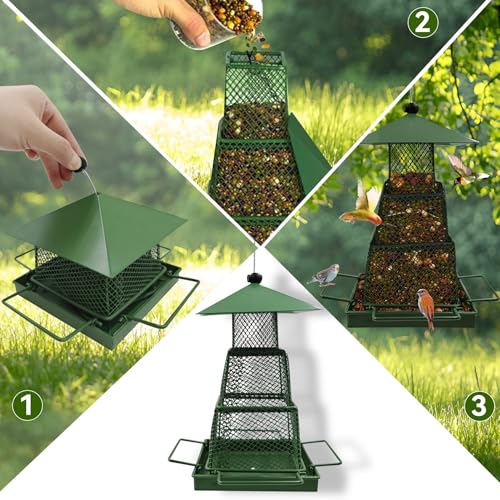 2

1

3