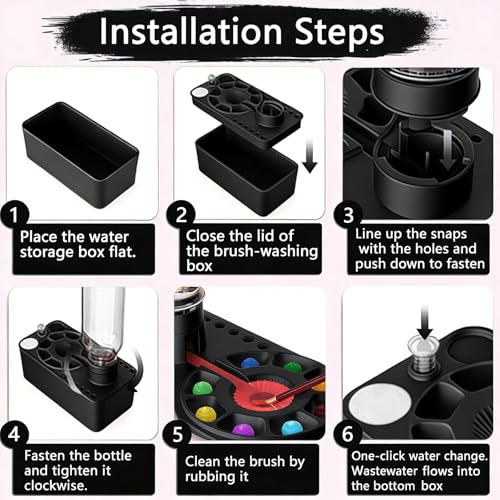 Installation Steps

1
Place the water storage box flat.

2
Close the lid of the brush-washing box

3
Line up the snaps with the holes and push down to fasten

4
Fasten the bottle and tighten it clockwise.

5
Clean the brush by rubbing it

6
One-click water change. Wastewater flows into the bottom box