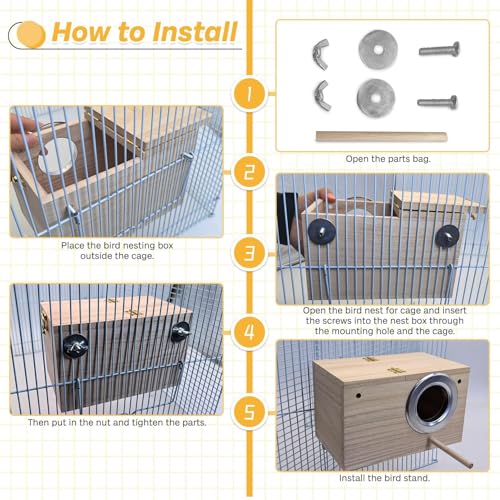 How to Install

1

Open the parts bag.

2

Place the bird nesting box outside the cage.

3

Open the bird nest for cage and insert the screws into the nest box through the mounting hole and the cage.

4

Then put in the nut and tighten the parts.

5

Install the bird stand.