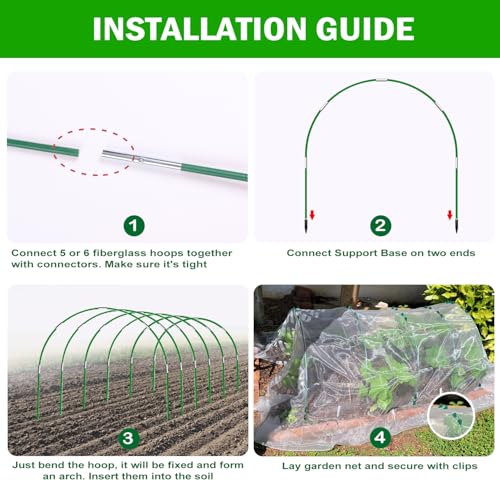 INSTALLATION GUIDE

1

Connect 5 or 6 fiberglass hoops together with connectors. Make sure it's tight

2

Connect Support Base on two ends

3

Just bend the hoop, it will be fixed and form an arch. Insert them into the soil

4

Lay garden net and secure with clips