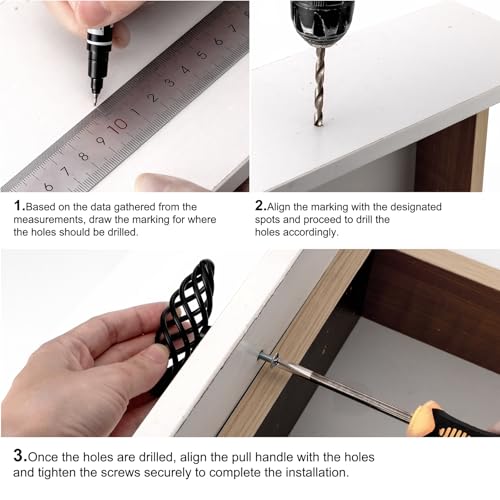 6 7 8 9 10 1 2 3 4 5 6 7

1.Based on the data gathered from the measurements, draw the marking for where the holes should be drilled.

2.Align the marking with the designated spots and proceed to drill the holes accordingly.

3.Once the holes are drilled, align the pull handle with the holes and tighten the screws securely to complete the installation.