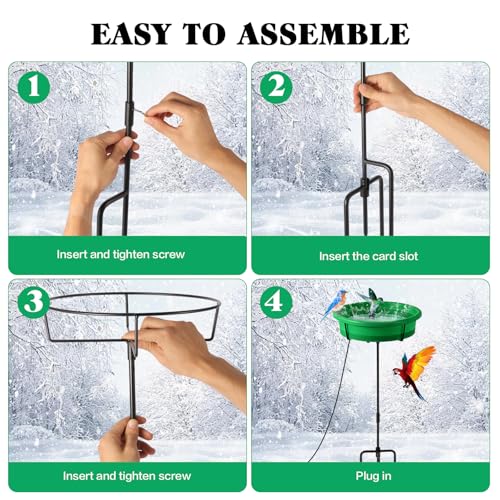 EASY TO ASSEMBLE

1

Insert and tighten screw

2

Insert the card slot

3

Insert and tighten screw

4

Plug in