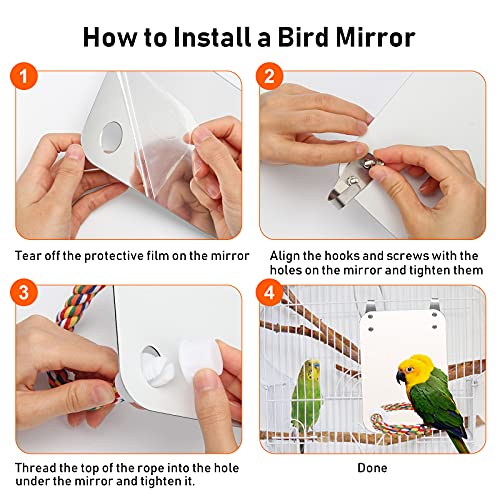 How to Install a Bird Mirror

1

Tear off the protective film on the mirror

2

Align the hooks and screws with the holes on the mirror and tighten them

3

Thread the top of the rope into the hole under the mirror and tighten it.

4

Done