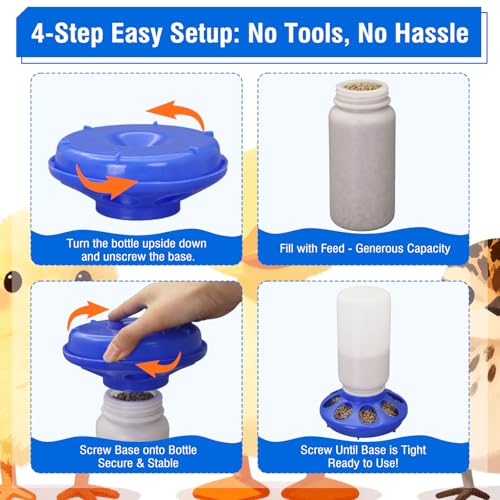 4-Step Easy Setup: No Tools, No Hassle

Turn the bottle upside down and unscrew the base.

Fill with Feed - Generous Capacity

Screw Base onto Bottle Secure & Stable

Screw Until Base is Tight Ready to Use!