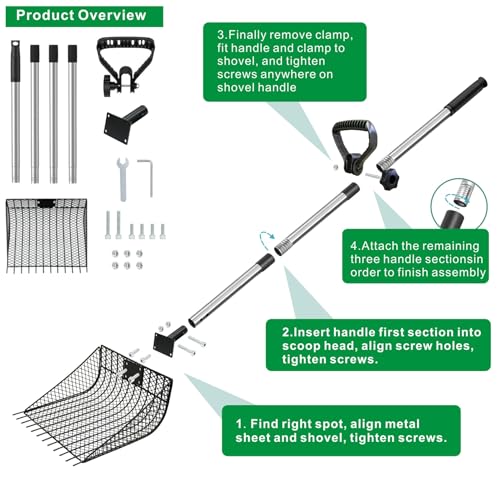 Product Overview

3.Finally remove clamp, fit handle and clamp to shovel, and tighten screws anywhere on shovel handle

4.Attach the remaining three handle sectionsin order to finish assembly

2.Insert handle first section into scoop head, align screw holes, tighten screws.

1. Find right spot, align metal sheet and shovel, tighten screws.