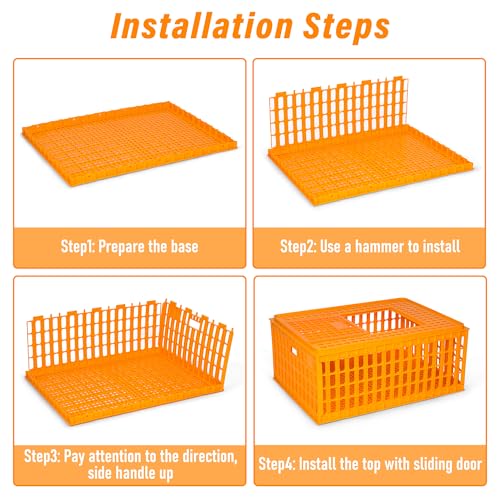 Installation Steps

Step1: Prepare the base

Step2: Use a hammer to install

Step3: Pay attention to the direction, side handle up

Step4: Install the top with sliding door