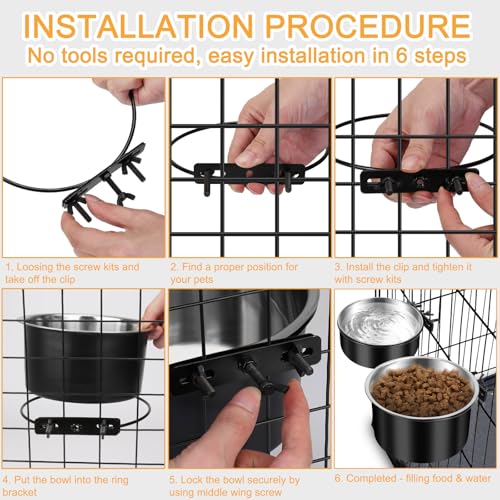 INSTALLATION PROCEDURE
No tools required, easy installation in 6 steps

1. Loosing the screw kits and take off the clip

2. Find a proper position for your pets

3. Install the clip and tighten it with screw kits

4. Put the bowl into the ring bracket

5. Lock the bowl securely by using middle wing screw

6. Completed - filling food & water