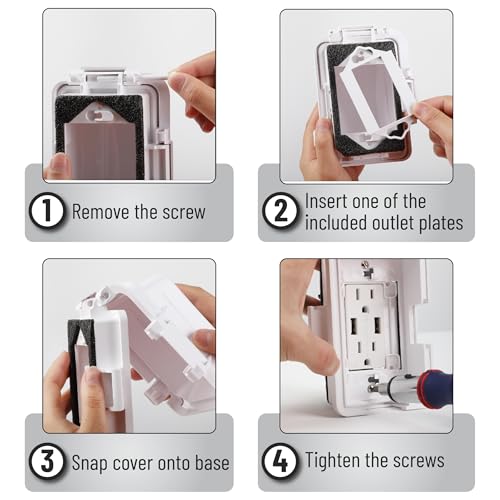 1 Remove the screw

2 Insert one of the included outlet plates

3 Snap cover onto base

4 Tighten the screws