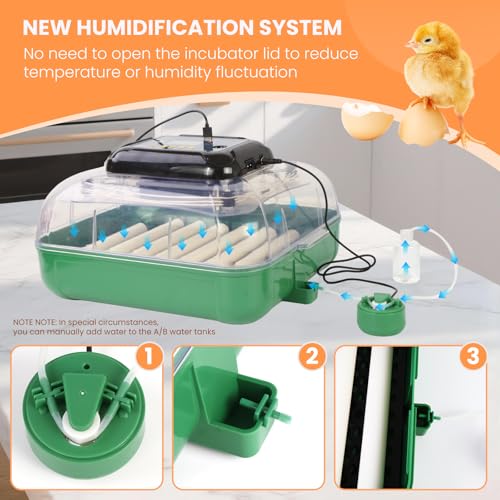 NEW HUMIDIFICATION SYSTEM

No need to open the incubator lid to reduce temperature or humidity fluctuation

NOTE NOTE: In special circumstances, you can manually add water to the A/B water tanks

1

2

3