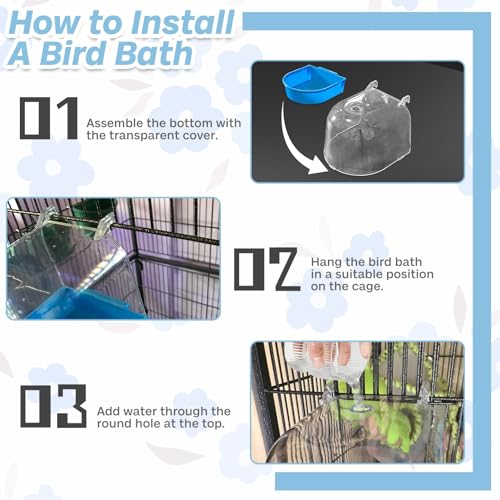 How to Install A Bird Bath

01 Assemble the bottom with the transparent cover.

02 Hang the bird bath in a suitable position on the cage.

03 Add water through the round hole at the top.