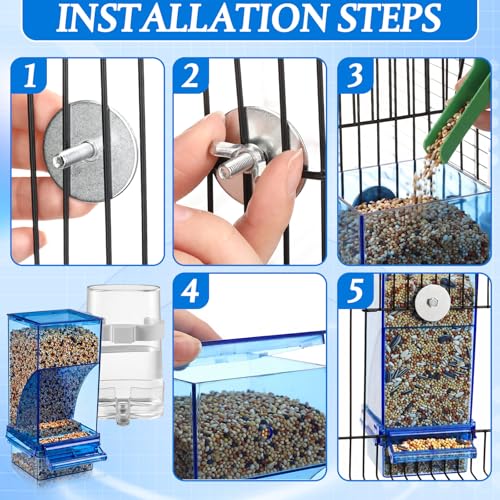 INSTALLATION STEPS

1

2

3

4

5