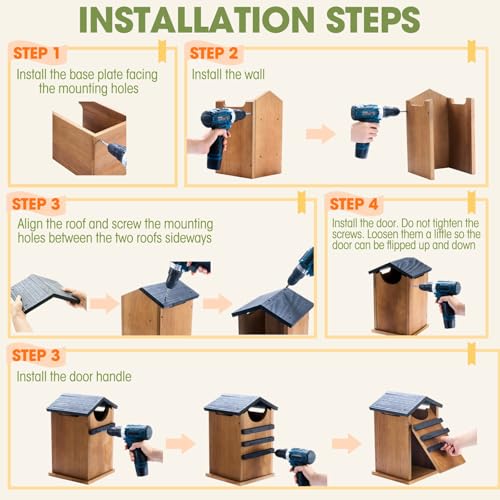 INSTALLATION STEPS

STEP 1
Install the base plate facing the mounting holes

STEP 2
Install the wall

STEP 3
Align the roof and screw the mounting holes between the two roofs sideways

STEP 4
Install the door. Do not tighten the screws. Loosen them a little so the door can be flipped up and down

STEP 3
Install the door handle