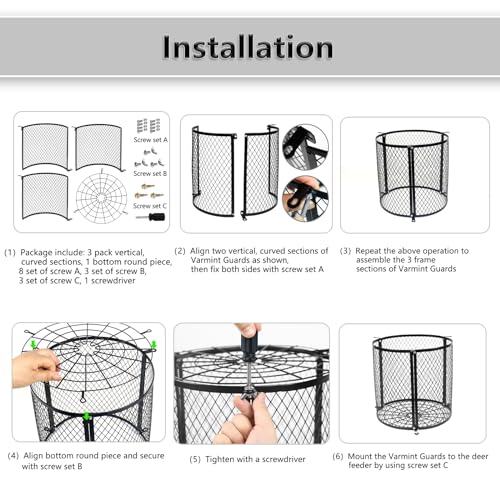 Installation

Screw set A

Screw set B

Screw set C

(1) Package include: 3 pack vertical, curved sections, 1 bottom round piece, 8 set of screw A, 3 set of screw B, 3 set of screw C, 1 screwdriver

(2) Align two vertical, curved sections of Varmint Guards as shown, then fix both sides with screw set A

(3) Repeat the above operation to assemble the 3 frame sections of Varmint Guards

(4) Align bottom round piece and secure with screw set B

(5) Tighten with a screwdriver

(6) Mount the Varmint Guards to the deer feeder by using screw set C