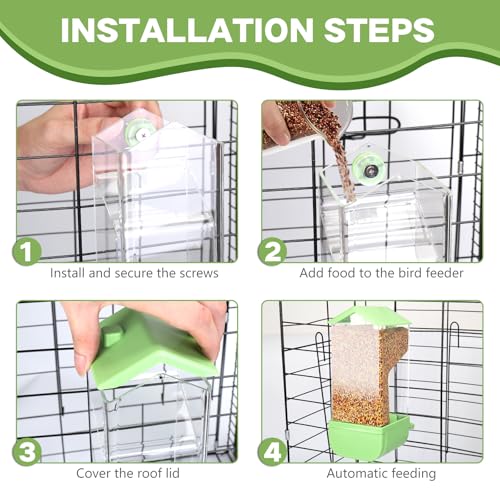 INSTALLATION STEPS

1
Install and secure the screws

2
Add food to the bird feeder

3
Cover the roof lid

4
Automatic feeding