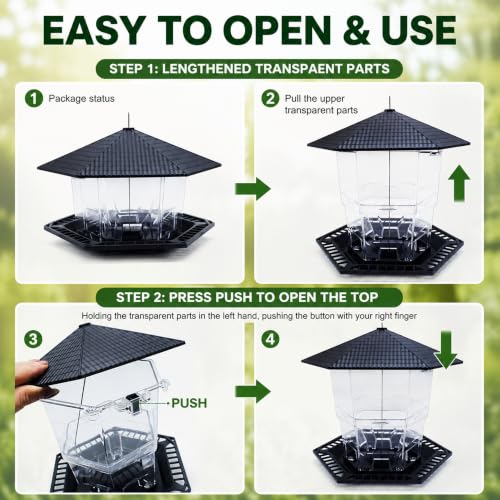 EASY TO OPEN & USE

STEP 1: LENGTHENED TRANSPAENT PARTS

1 Package status

2 Pull the upper transparent parts

STEP 2: PRESS PUSH TO OPEN THE TOP

Holding the transparent parts in the left hand, pushing the button with your right finger

3

PUSH

4