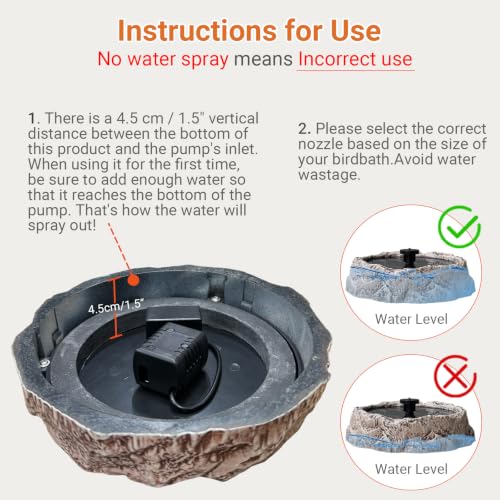 Instructions for Use
No water spray means Incorrect use

1. There is a 4.5 cm / 1.5" vertical distance between the bottom of this product and the pump's inlet. When using it for the first time, be sure to add enough water so that it reaches the bottom of the pump. That's how the water will spray out!

4.5cm/1.5"

2. Please select the correct nozzle based on the size of your birdbath.Avoid water wastage.

Water Level

Water Level