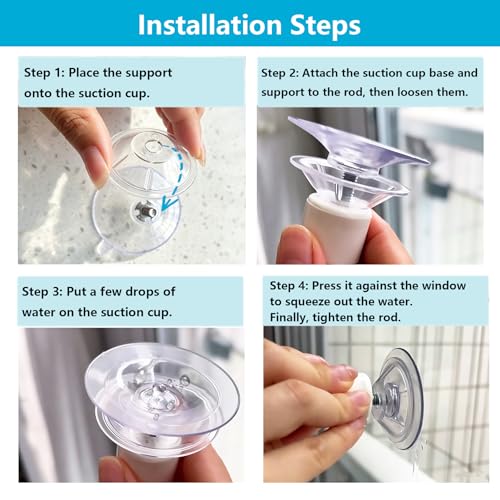 Installation Steps

Step 1: Place the support onto the suction cup.

Step 2: Attach the suction cup base and support to the rod, then loosen them.

Step 3: Put a few drops of water on the suction cup.

Step 4: Press it against the window to squeeze out the water.
Finally, tighten the rod.