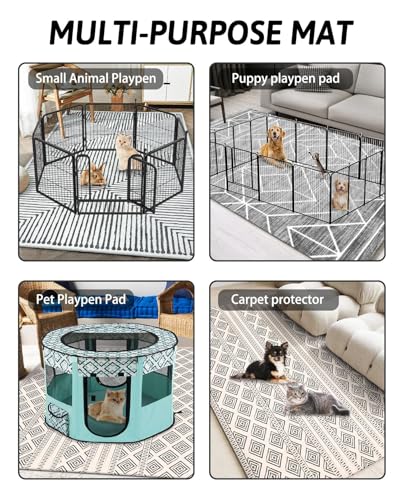 MULTI-PURPOSE MAT

Small Animal Playpen

Puppy playpen pad

Pet Playpen Pad

Carpet protector