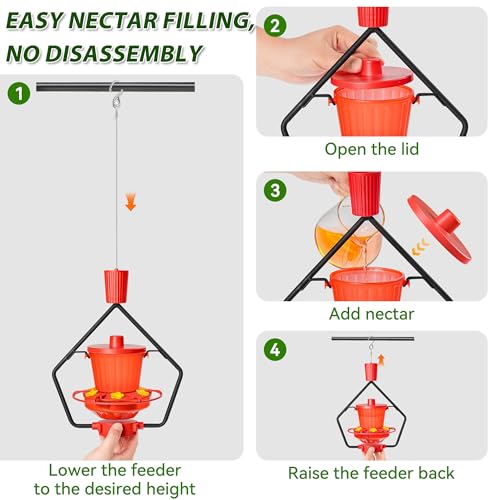 EASY NECTAR FILLING, NO DISASSEMBLY

1

Lower the feeder to the desired height

2

Open the lid

3

Add nectar

4

Raise the feeder back