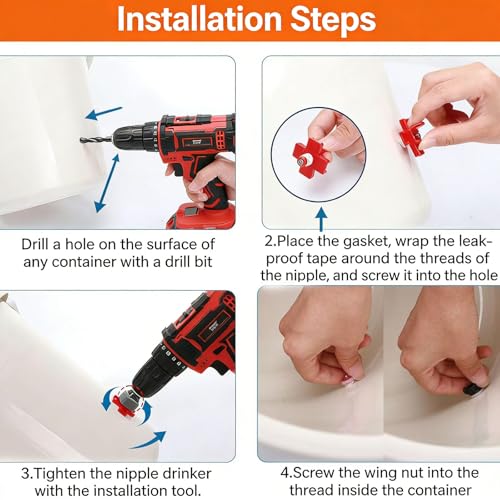 Installation Steps

Drill a hole on the surface of any container with a drill bit

2.Place the gasket, wrap the leak-proof tape around the threads of the nipple, and screw it into the hole

3.Tighten the nipple drinker with the installation tool.

4.Screw the wing nut into the thread inside the container