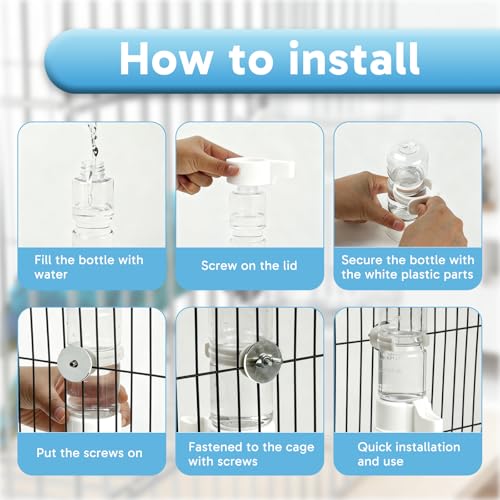 How to install

Fill the bottle with water

Screw on the lid

Secure the bottle with the white plastic parts

Put the screws on

Fastened to the cage with screws

Quick installation and use