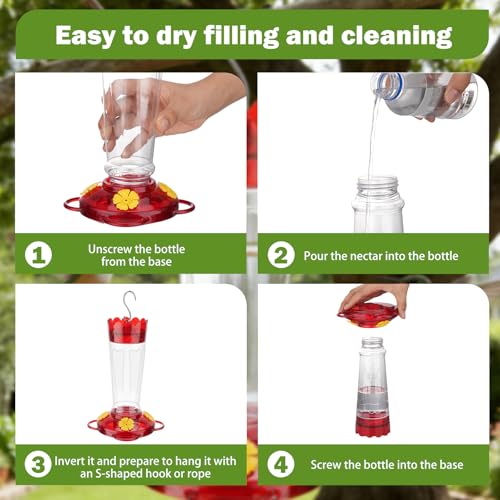 Easy to dry filling and cleaning

1 Unscrew the bottle from the base

2 Pour the nectar into the bottle

3 Invert it and prepare to hang it with an S-shaped hook or rope

4 Screw the bottle into the base