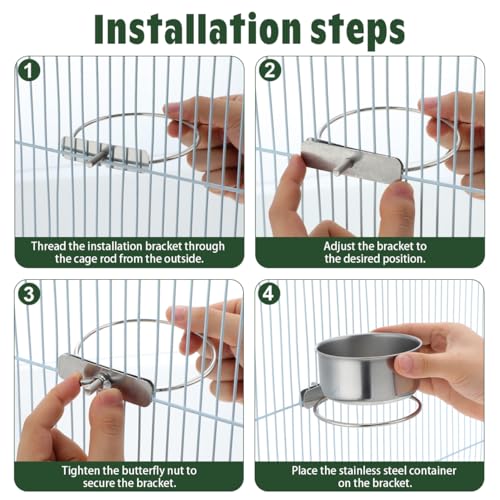 Installation steps

1

Thread the installation bracket through the cage rod from the outside.

2

Adjust the bracket to the desired position.

3

Tighten the butterfly nut to secure the bracket.

4

Place the stainless steel container on the bracket.