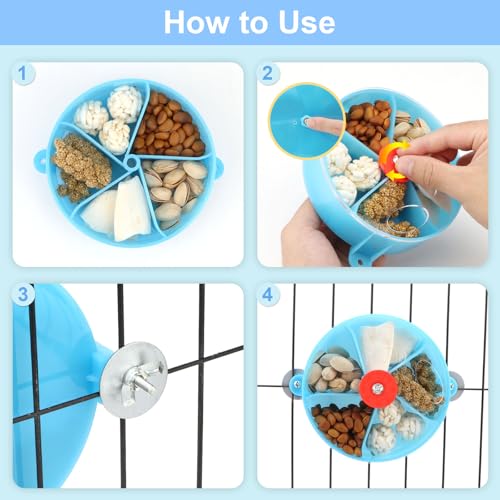 How to Use

1

2

3

4