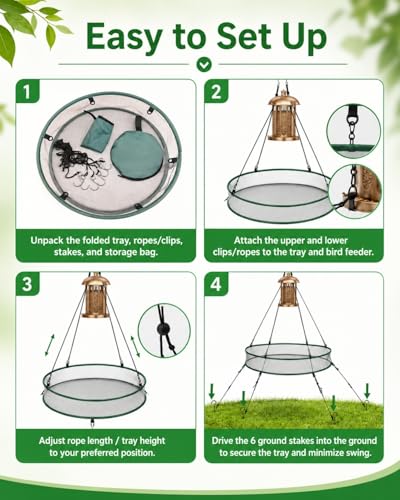 Easy to Set Up

1

Unpack the folded tray, ropes/clips, stakes, and storage bag.

2

Attach the upper and lower clips/ropes to the tray and bird feeder.

3

Adjust rope length / tray height to your preferred position.

4

Drive the 6 ground stakes into the ground to secure the tray and minimize swing.