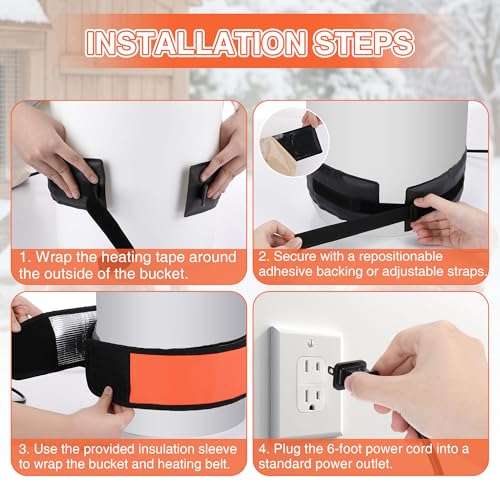 INSTALLATION STEPS

1. Wrap the heating tape around the outside of the bucket.

2. Secure with a repositionable adhesive backing or adjustable straps.

3. Use the provided insulation sleeve to wrap the bucket and heating belt.

4. Plug the 6-foot power cord into a standard power outlet.