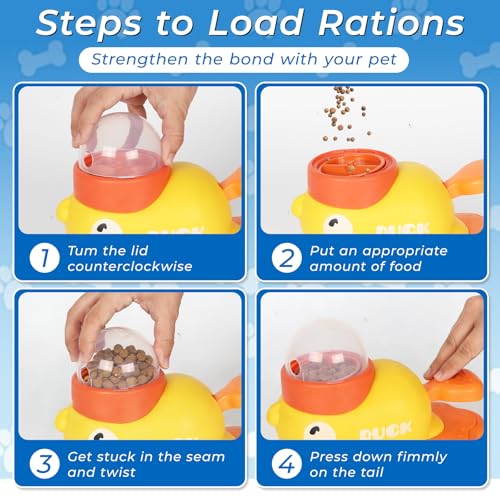 Steps to Load Rations

Strengthen the bond with your pet

DUCK

1 Tum the lid counterclockwise

DUCK

2 Put an appropriate amount of food

3 Get stuck in the seam and twist

DUCK

4 Press down fimmly on the tail