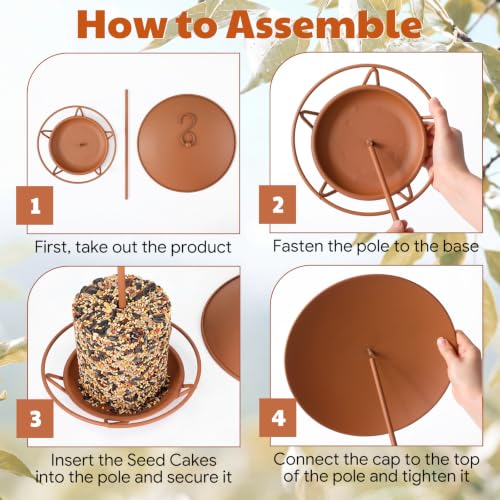 How to Assemble

1

First, take out the product

2

Fasten the pole to the base

3

Insert the Seed Cakes into the pole and secure it

4

Connect the cap to the top of the pole and tighten it