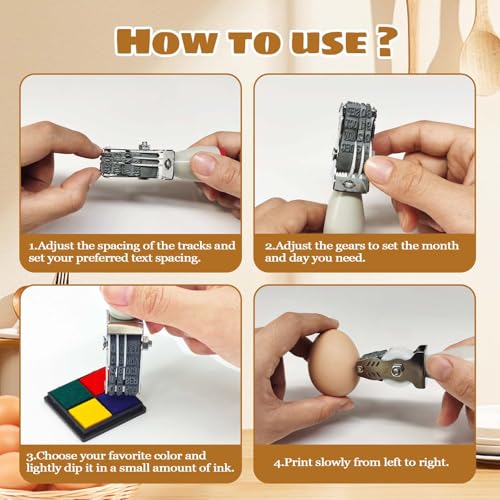 HOW TO USE ?

1.Adjust the spacing of the tracks and set your preferred text spacing.

2.Adjust the gears to set the month and day you need.

3.Choose your favorite color and lightly dip it in a small amount of ink.

4.Print slowly from left to right.