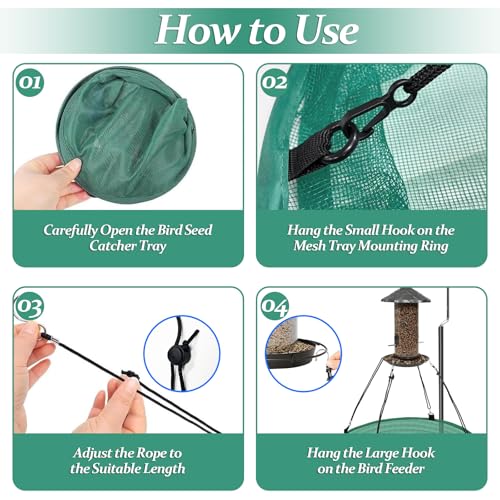 How to Use

01

Carefully Open the Bird Seed Catcher Tray

02

Hang the Small Hook on the Mesh Tray Mounting Ring

03

Adjust the Rope to the Suitable Length

04

Hang the Large Hook on the Bird Feeder