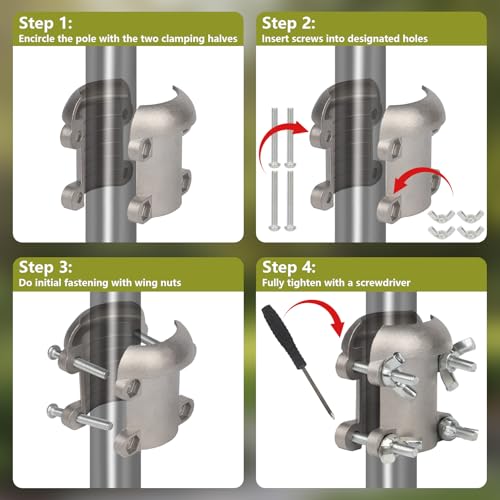 Step 1:
Encircle the pole with the two clamping halves

Step 2:
Insert screws into designated holes

Step 3:
Do initial fastening with wing nuts

Step 4:
Fully tighten with a screwdriver