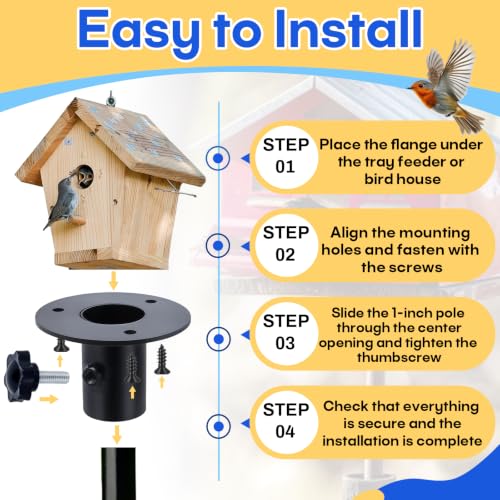 Easy to Install

STEP 01
Place the flange under the tray feeder or bird house

STEP 02
Align the mounting holes and fasten with the screws

STEP 03
Slide the 1-inch pole through the center opening and tighten the thumbscrew

STEP 04
Check that everything is secure and the installation is complete