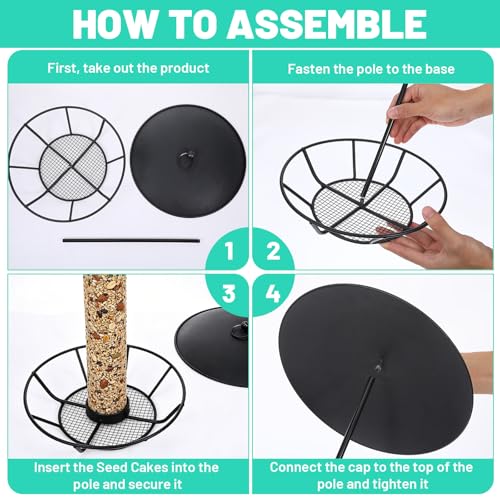 HOW TO ASSEMBLE

First, take out the product

Fasten the pole to the base

1

2

3

4

Insert the Seed Cakes into the pole and secure it

Connect the cap to the top of the pole and tighten it