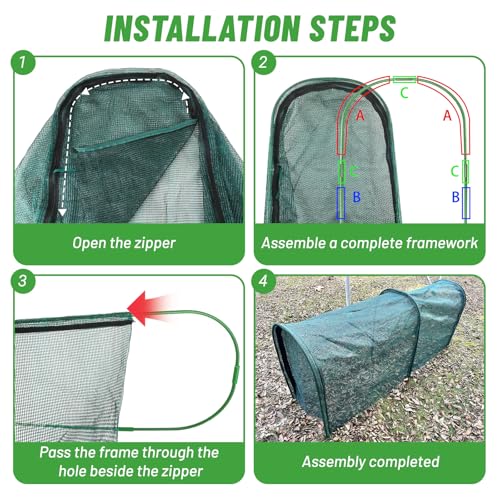 INSTALLATION STEPS

1

Open the zipper

2

C
A
A
C
C
B
B

Assemble a complete framework

3

Pass the frame through the hole beside the zipper

4

Assembly completed