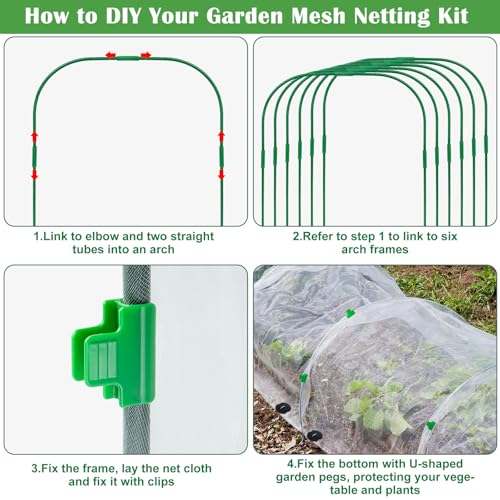 How to DIY Your Garden Mesh Netting Kit

1.Link to elbow and two straight tubes into an arch

2.Refer to step 1 to link to six arch frames

3.Fix the frame, lay the net cloth and fix it with clips

4.Fix the bottom with U-shaped garden pegs, protecting your vegetable and plants