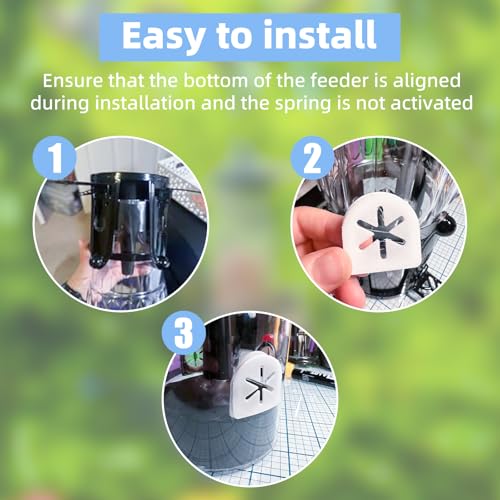 Easy to install

Ensure that the bottom of the feeder is aligned during installation and the spring is not activated

1

2

3