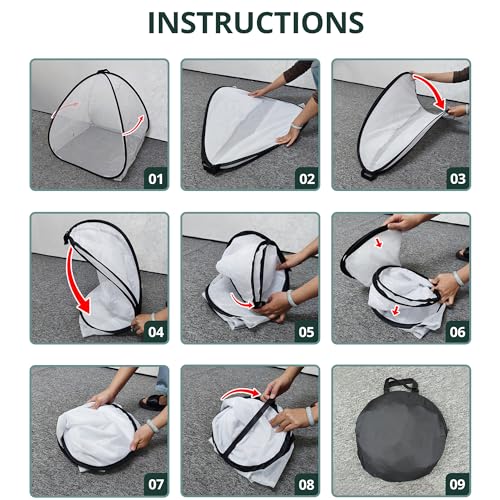 INSTRUCTIONS

01

02

03

04

05

06

07

08

09