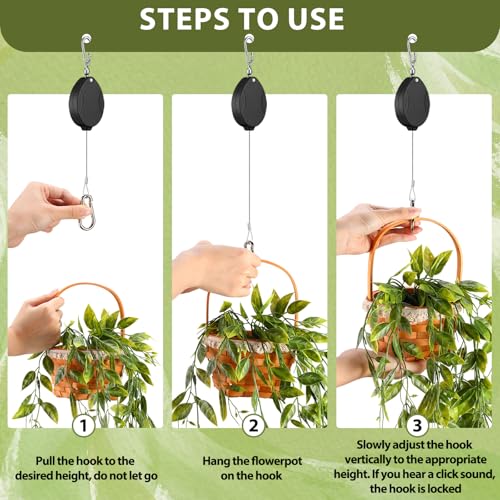 STEPS TO USE

1

Pull the hook to the desired height, do not let go

2

Hang the flowerpot on the hook

3

Slowly adjust the hook vertically to the appropriate height. If you hear a click sound, the hook is locked