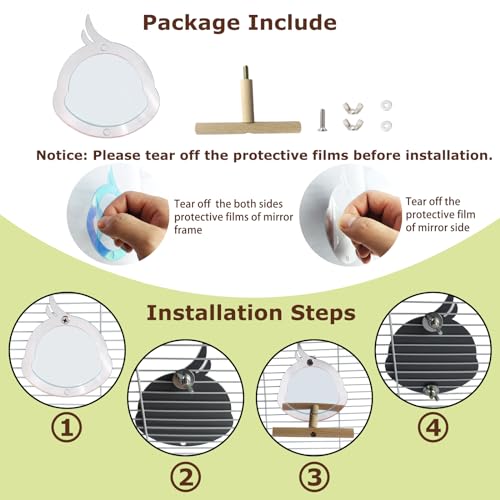 Package Include

Notice: Please tear off the protective films before installation.

Tear off the both sides protective films of mirror frame

Tear off the protective film of mirror side

Installation Steps

①

②

③

④