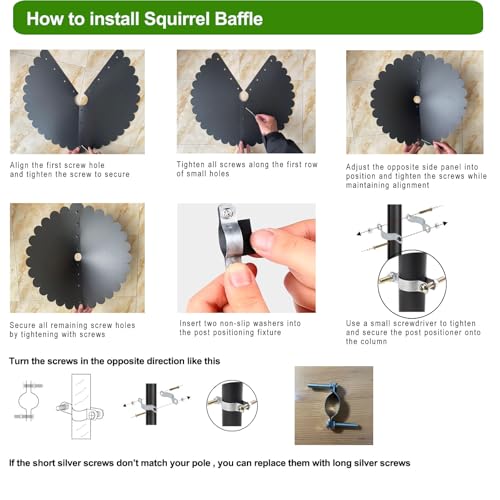 How to install Squirrel Baffle

Align the first screw hole and tighten the screw to secure

Tighten all screws along the first row of small holes

Adjust the opposite side panel into position and tighten the screws while maintaining alignment

Secure all remaining screw holes by tightening with screws

Insert two non-slip washers into the post positioning fixture

Use a small screwdriver to tighten and secure the post positioner onto the column

Turn the screws in the opposite direction like this

If the short silver screws don't match your pole , you can replace them with long silver screws