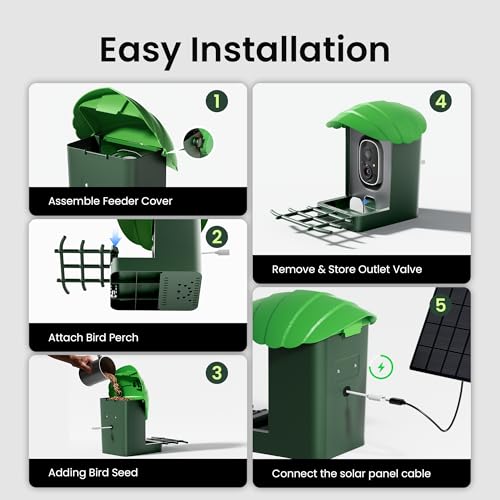 Easy Installation

1

Assemble Feeder Cover

2

Attach Bird Perch

3

Adding Bird Seed

4

Remove & Store Outlet Valve

5

Connect the solar panel cable