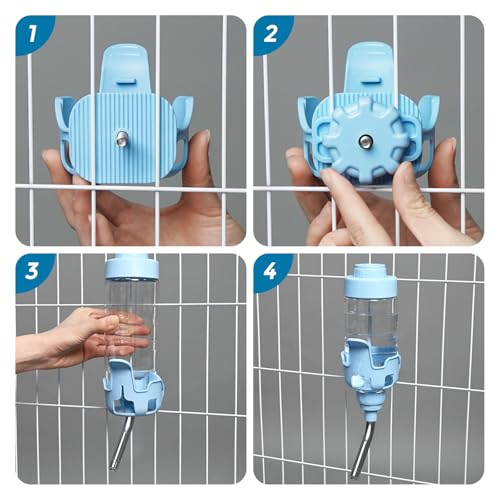 1

2

3

4