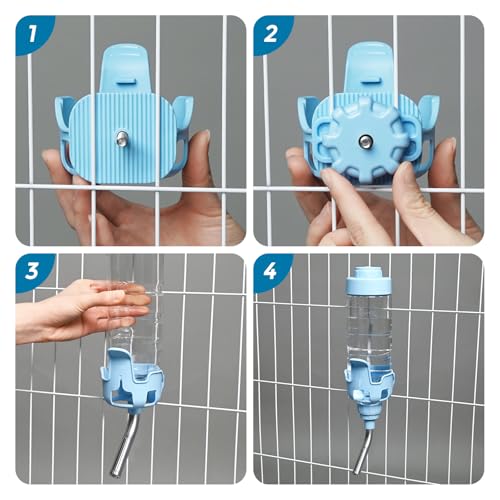 1

2

3

4